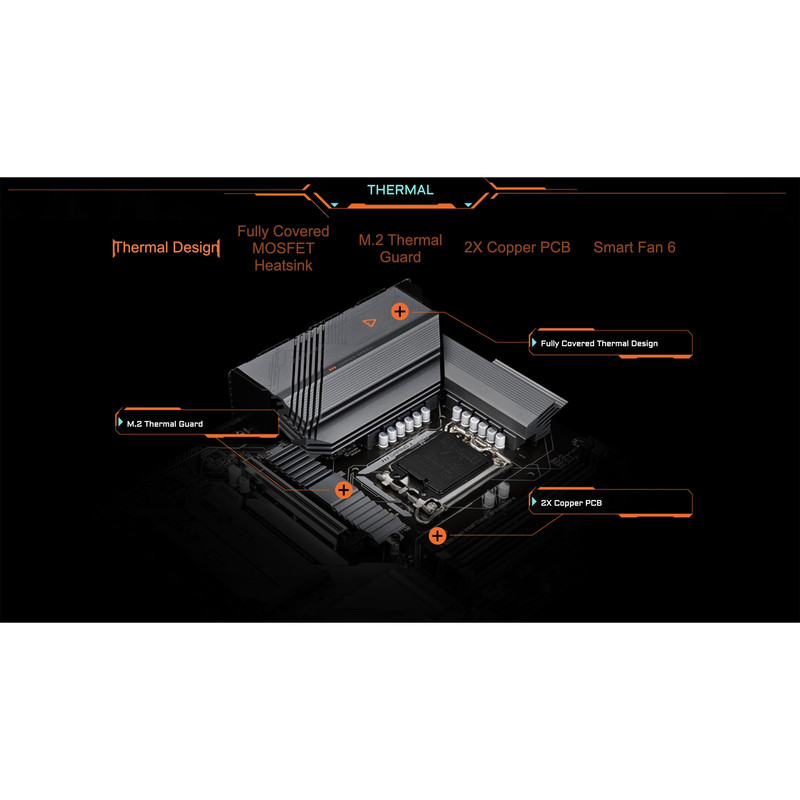 THERMAL

Thermal Design

Fully Covered MOSFET Heatsink

M.2 Thermal Guard

2X Copper PCB

Smart Fan 6

Fully Covered Thermal Design

M.2 Thermal Guard

2X Copper PCB